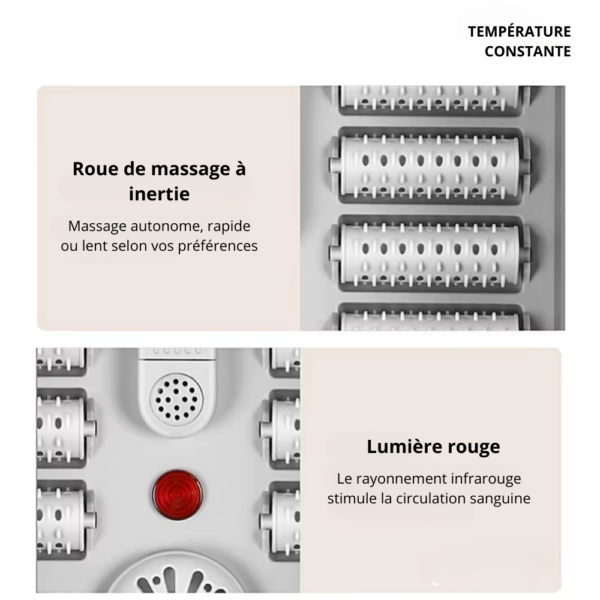 TEMPÉRATURE CONSTANTE

Roue de massage à inertie

Massage autonome, rapide ou lent selon vos préférences

Lumière rouge

Le rayonnement infrarouge stimule la circulation sanguine